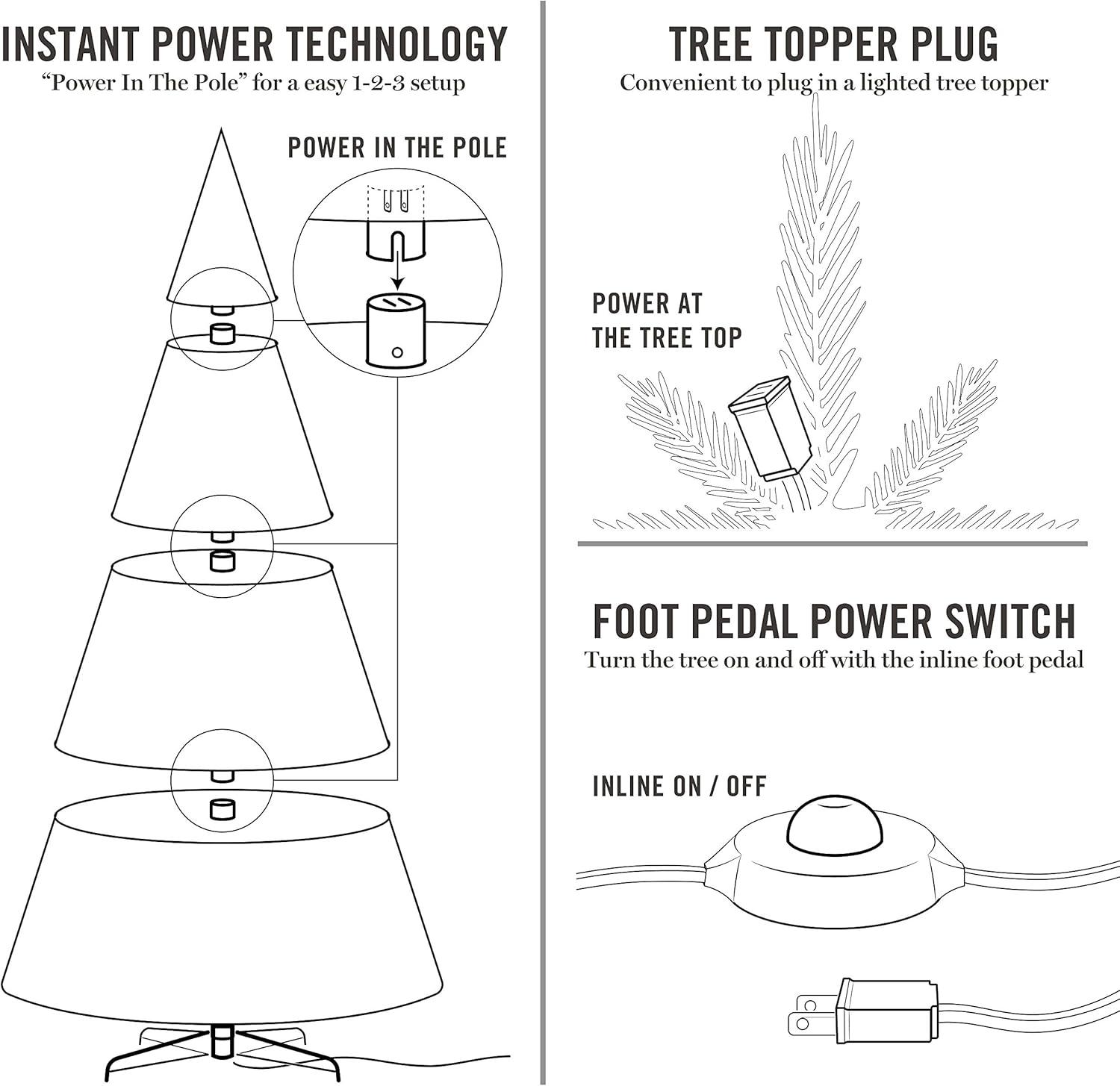 INSTANT POWER TECHNOLOGY
“Power In The Pole” for a easy 1-2-3 setup

POWER IN THE POLE

TREE TOPPER PLUG
Convenient to plug in a lighted tree topper

POWER AT THE TREE TOP

FOOT PEDAL POWER SWITCH
Turn the tree on and off with the inline foot pedal

INLINE ON / OFF